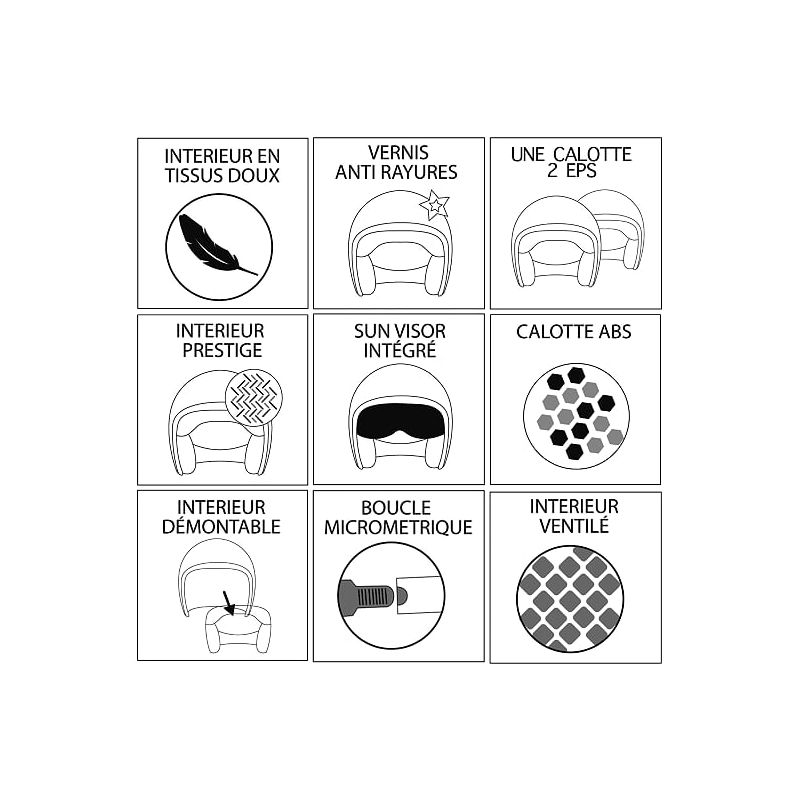 INTERIEUR EN TISSUS DOUX

VERNIS ANTI RAYURES

UNE CALOTTE 2 EPS

INTERIEUR PRESTIGE

SUN VISOR INTÉGRÉ

CALOTTE ABS

INTERIEUR DÉMONTABLE

BOUCLE MICROMETRIQUE

INTERIEUR VENTILÉ